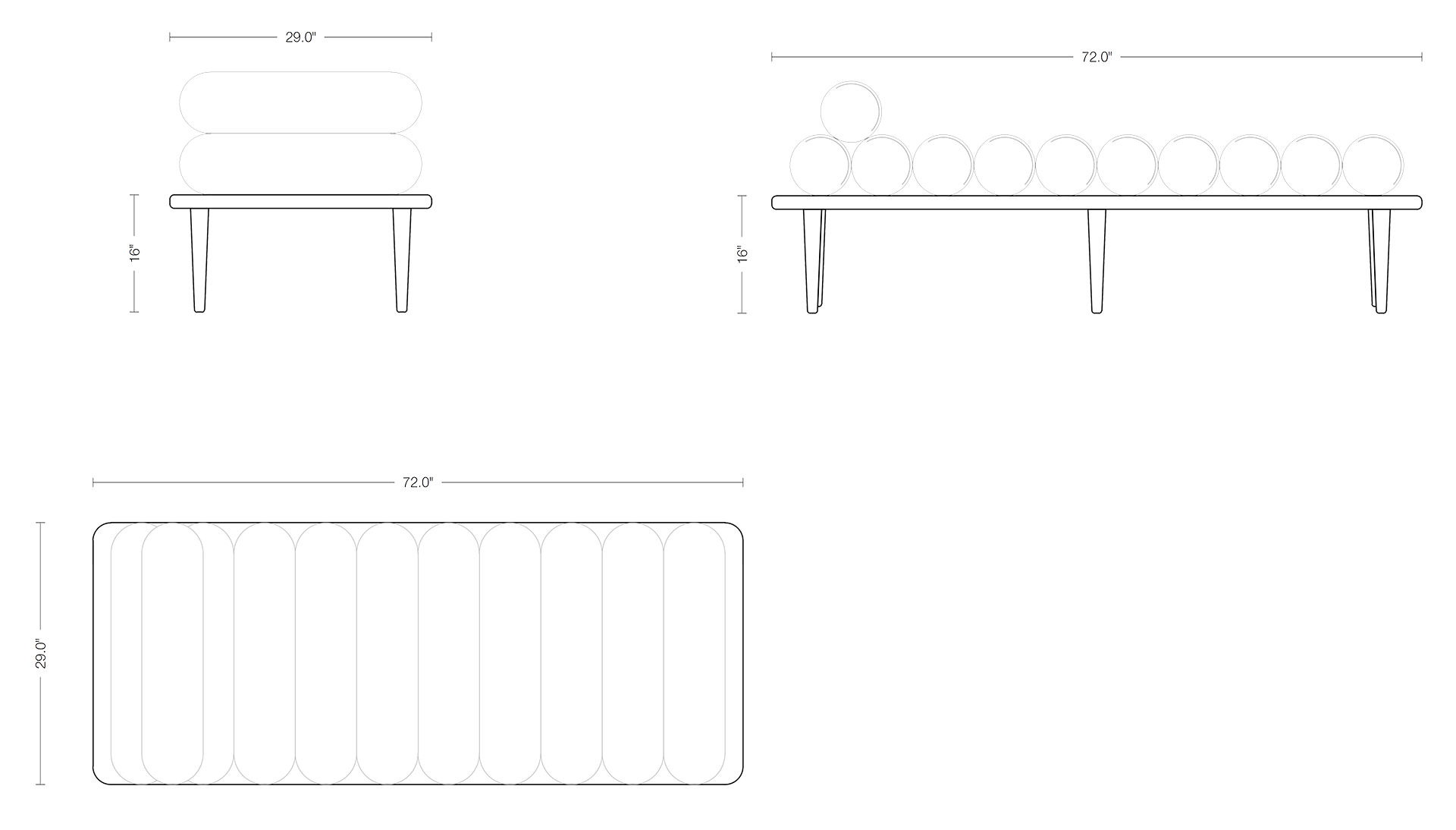 29.0"

16"

72.0"

16"

72.0"

29.0"